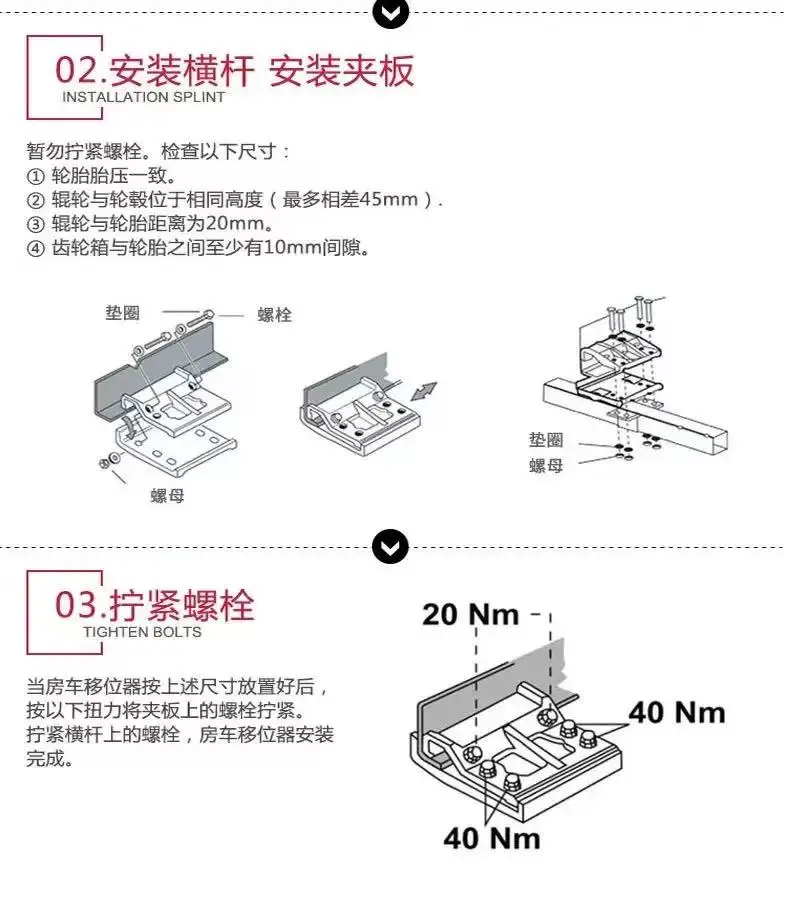 02.安装横杆 安装夹板
INSTALLATION SPLINT

暂勿拧紧螺栓。检查以下尺寸：
① 轮胎胎压一致。
② 辊轮与轮毂位于相同高度（最多相差45mm）.
③ 辊轮与轮胎距离为20mm。
④ 齿轮箱与轮胎之间至少有10mm间隙。

垫圈
螺栓
螺母
垫圈
螺母

03.拧紧螺栓
TIGHTEN BOLTS

当房车移位器按上述尺寸放置好后，按以下扭力将夹板上的螺栓拧紧。拧紧横杆上的螺栓，房车移位器安装完成。

20 Nm
40 Nm
40 Nm